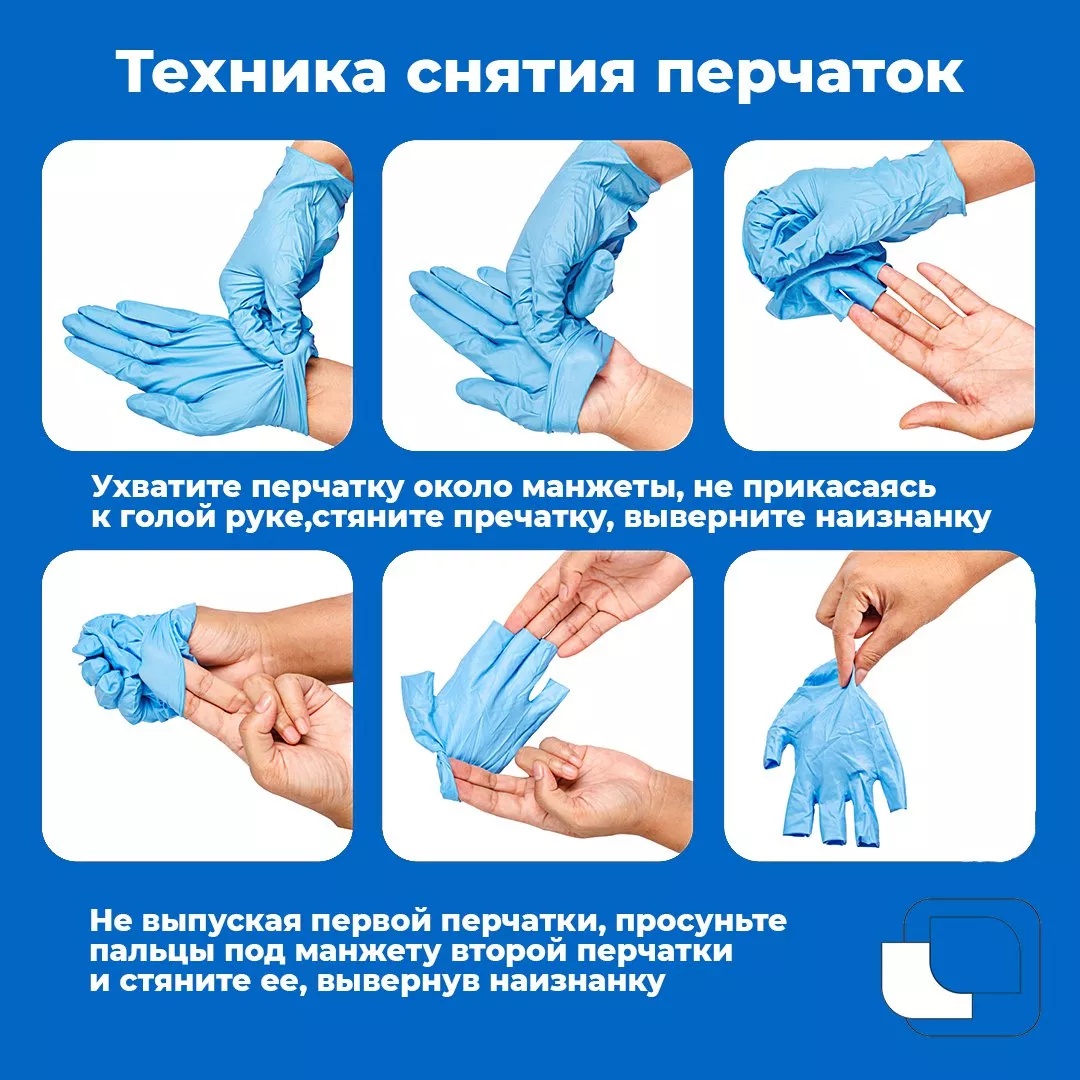 Техника снятия перчаток

Ухватите перчатку около манжеты, не прикасаясь к голой руке,стяните пречатку, выверните наизнанку

Не выпуская первой перчатки, просуньте пальцы под манжету второй перчатки и стяните ее, вывернув наизнанку