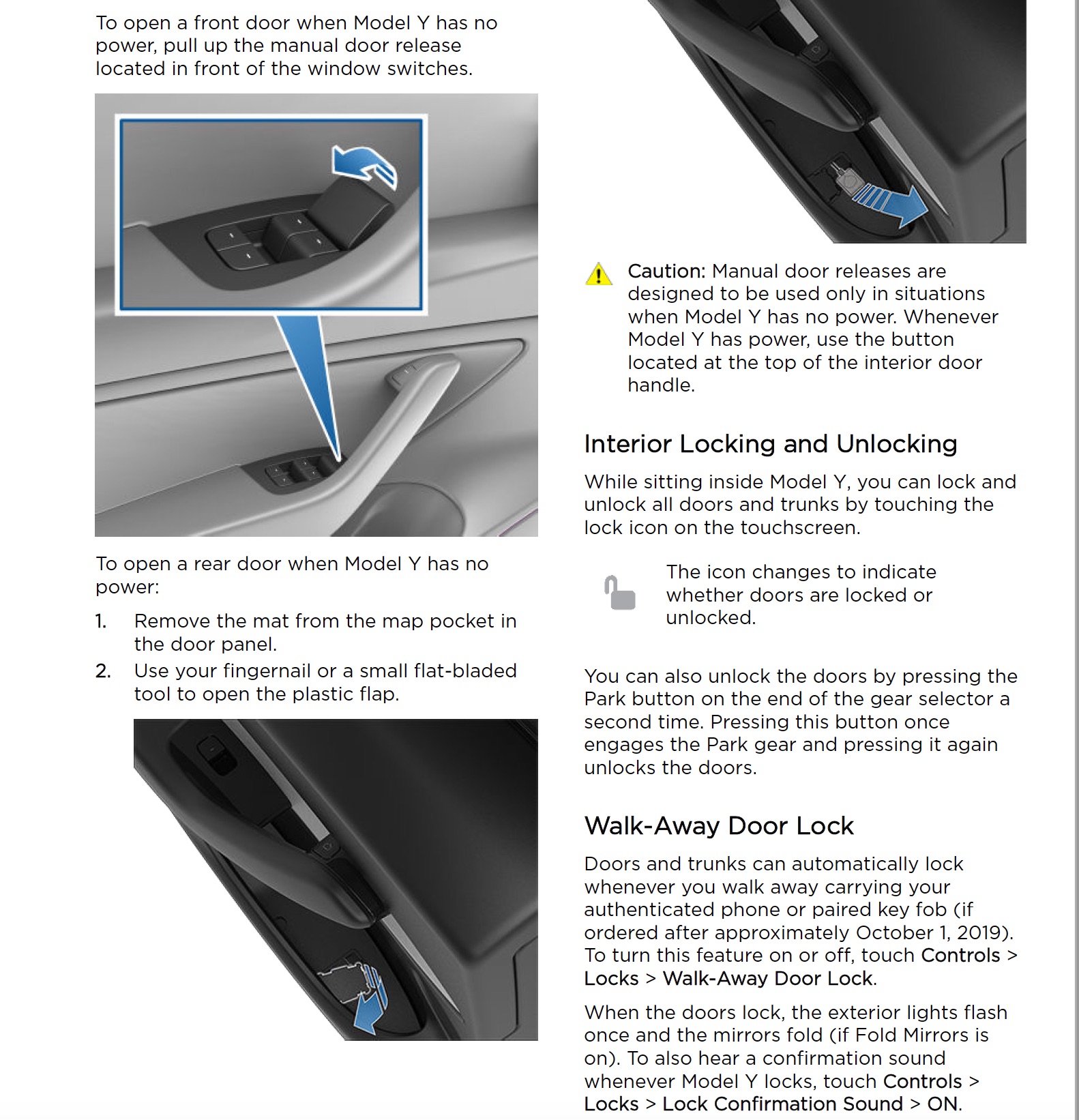 To open a front door when Model Y has no power, pull up the manual door release located in front of the window switches.

To open a rear door when Model Y has no power:

1. Remove the mat from the map pocket in the door panel.
2. Use your fingernail or a small flat-bladed tool to open the plastic flap.

Caution: Manual door releases are designed to be used only in situations when Model Y has no power. Whenever Model Y has power, use the button located at the top of the interior door handle.

Interior Locking and Unlocking

While sitting inside Model Y, you can lock and unlock all doors and trunks by touching the lock icon on the touchscreen.

The icon changes to indicate whether doors are locked or unlocked.

You can also unlock the doors by pressing the Park button on the end of the gear selector a second time. Pressing this button once engages the Park gear and pressing it again unlocks the doors.

Walk-Away Door Lock

Doors and trunks can automatically lock whenever you walk away carrying your authenticated phone or paired key fob (if ordered after approximately October 1, 2019). To turn this feature on or off, touch Controls > Locks > Walk-Away Door Lock.

When the doors lock, the exterior lights flash once and the mirrors fold (if Fold Mirrors is on). To also hear a confirmation sound whenever Model Y locks, touch Controls > Locks > Lock Confirmation Sound > ON.