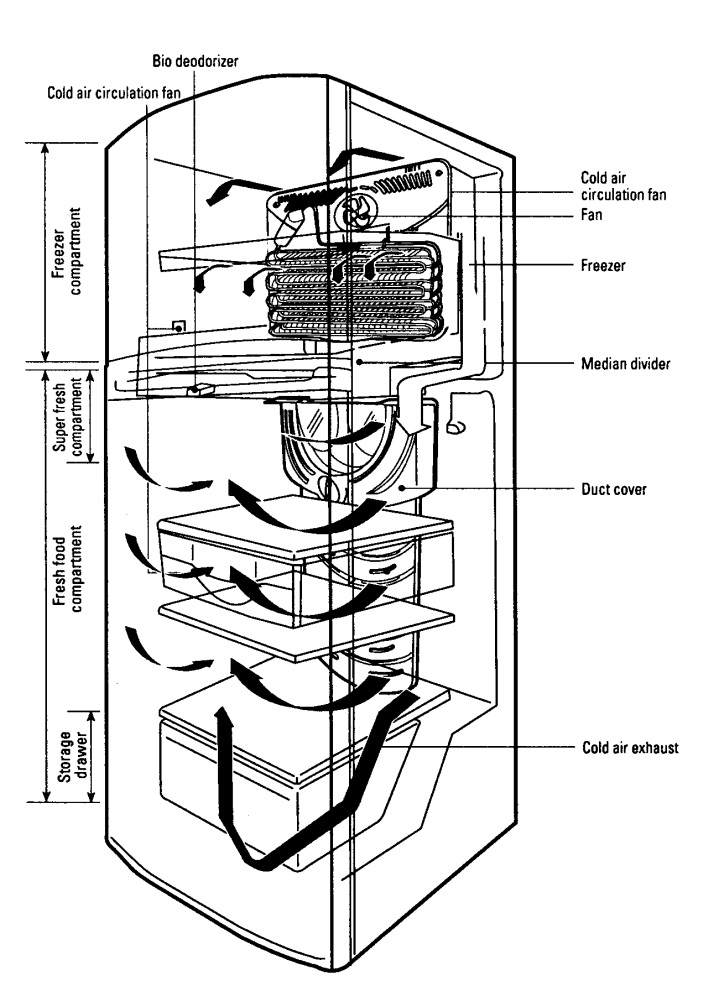 Bio deodorizer

Cold air circulation fan

Freezer compartment

Super fresh compartment

Fresh food compartment

Storage drawer

Cold air circulation fan

Fan

Freezer

Median divider

Duct cover

Cold air exhaust