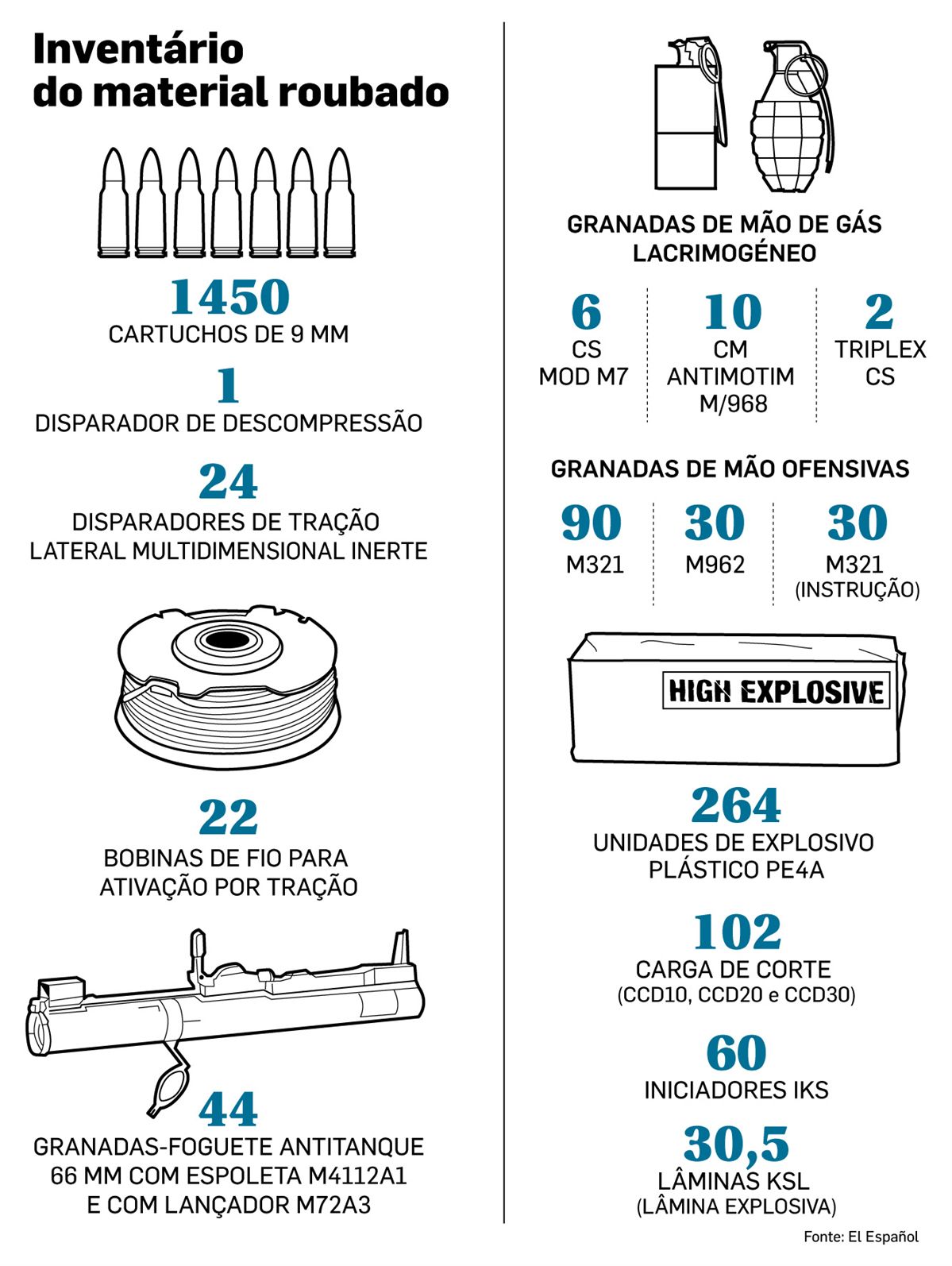 Inventário do material roubado

1450
CARTUCHOS DE 9 MM

1
DISPARADOR DE DESCOMPRESSÃO

24
DISPARADORES DE TRAÇÃO LATERAL MULTIDIMENSIONAL INERTE

22
BOBINAS DE FIO PARA ATIVAÇÃO POR TRAÇÃO

44
GRANADAS-FOGUETE ANTITANQUE 66 MM COM ESPOLETA M4112A1 E COM LANÇADOR M72A3

GRANADAS DE MÃO DE GÁS LACRIMOGÉNEO

6
CS
MOD M7

10
CM
ANTIMOTIM
M/968

2
TRIPLEX
CS

GRANADAS DE MÃO OFENSIVAS

90
M321

30
M962

30
M321
(INSTRUÇÃO)

HIGH EXPLOSIVE

264
UNIDADES DE EXPLOSIVO PLÁSTICO PE4A

102
CARGA DE CORTE
(CCD10, CCD20 e CCD30)

60
INICIADORES IKS

30,5
LÂMINAS KSL
(LÂMINA EXPLOSIVA)

Fonte: El Español