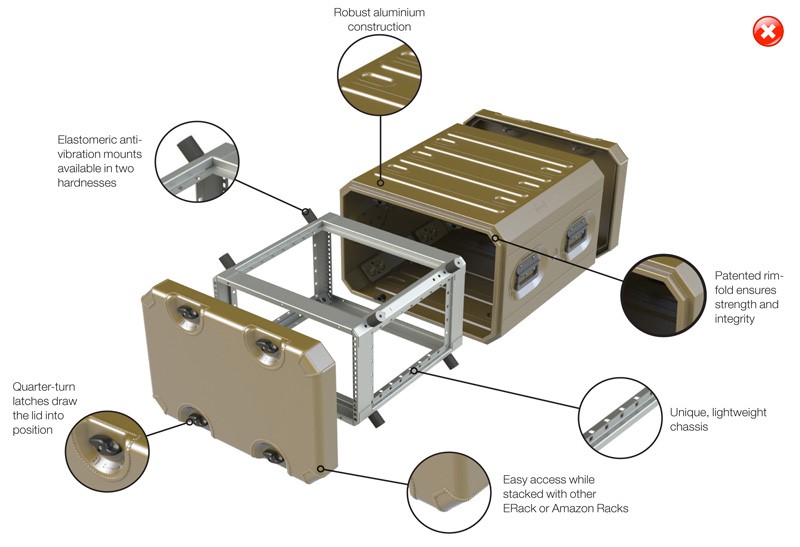 Robust aluminium construction

Elastomeric anti-vibration mounts available in two hardnesses

Patented rim-fold ensures strength and integrity

Quarter-turn latches draw the lid into position

Unique, lightweight chassis

Easy access while stacked with other ERack or Amazon Racks